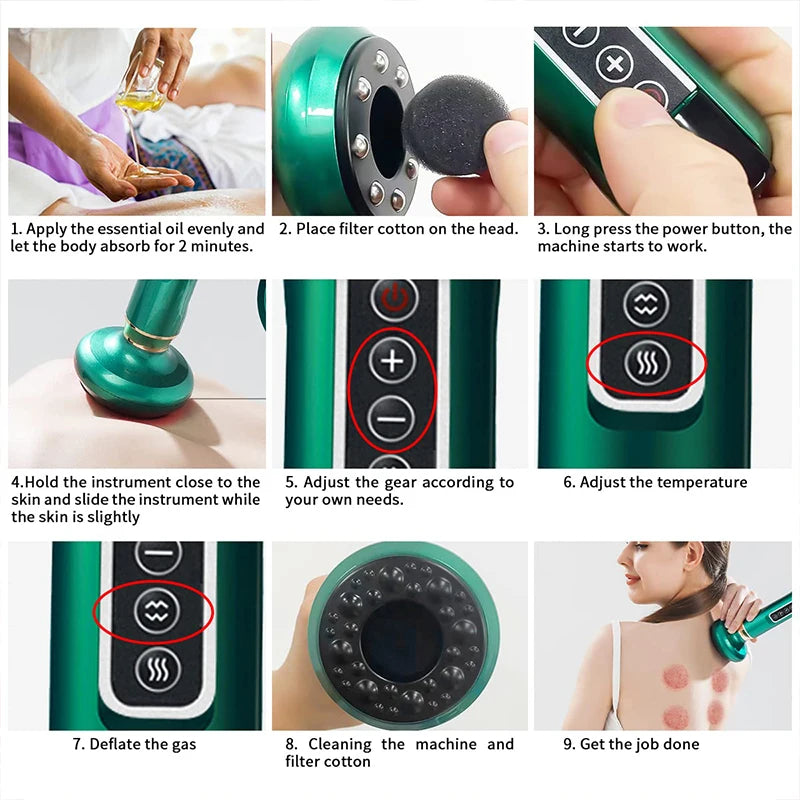 1. Apply the essential oil evenly and let the body absorb for 2 minutes.

2. Place filter cotton on the head.

3. Long press the power button, the machine starts to work.

4.Hold the instrument close to the skin and slide the instrument while the skin is slightly

5. Adjust the gear according to your own needs.

6. Adjust the temperature

7. Deflate the gas

8. Cleaning the machine and filter cotton

9. Get the job done